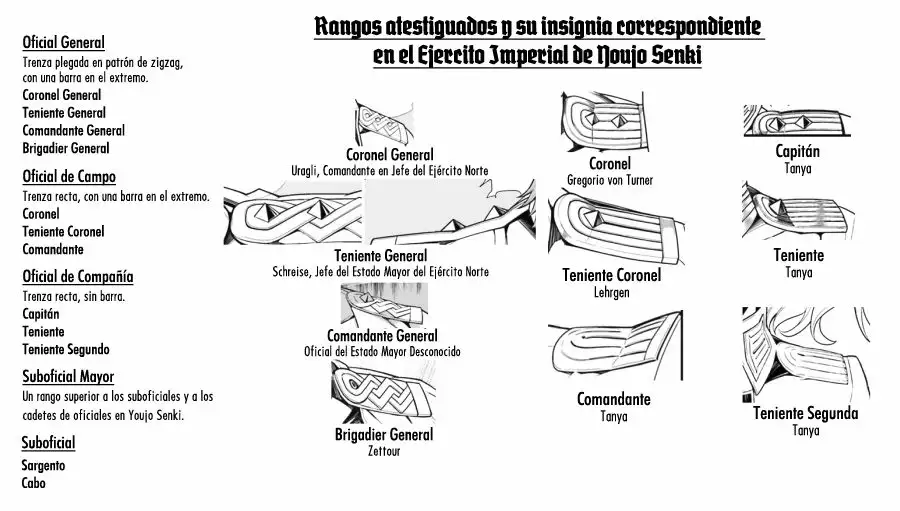 Rangos atestiguados y su insignia correspondiente en el Ejercito Imperial de Youjo Senki

Oficial General
Trenza plegada en patrón de zigzag, con una barra en el extremo.
Coronel General
Teniente General
Comandante General
Brigadier General

Oficial de Campo
Trenza recta, con una barra en el extremo.
Coronel
Teniente Coronel
Comandante

Oficial de Compañía
Trenza recta, sin barra.
Capitán
Teniente
Teniente Segundo

Suboficial Mayor
Un rango superior a los suboficiales y a los cadetes de oficiales en Youjo Senki.

Suboficial
Sargento
Cabo

Coronel General
Uragli, Comandante en Jefe del Ejército Norte

Teniente General
Schreise, Jefe del Estado Mayor del Ejército Norte

Comandante General
Oficial del Estado Mayor Desconocido

Brigadier General
Zettour

Coronel
Gregorio von Turner

Teniente Coronel
Lehrgen

Comandante
Tanya

Capitán
Tanya

Teniente
Tanya

Teniente Segunda
Tanya